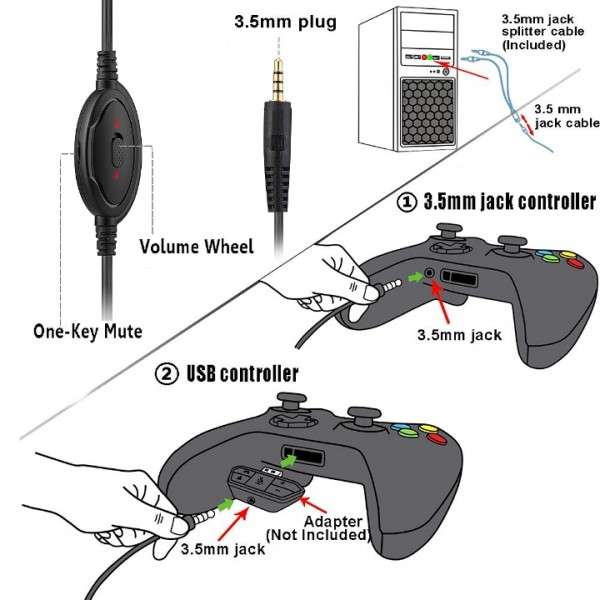 3.5mm plug

3.5mm jack splitter cable (Included)

3.5 mm jack cable

Volume Wheel

One-Key Mute

① 3.5mm jack controller

3.5mm jack

② USB controller

Adapter (Not Included)

3.5mm jack